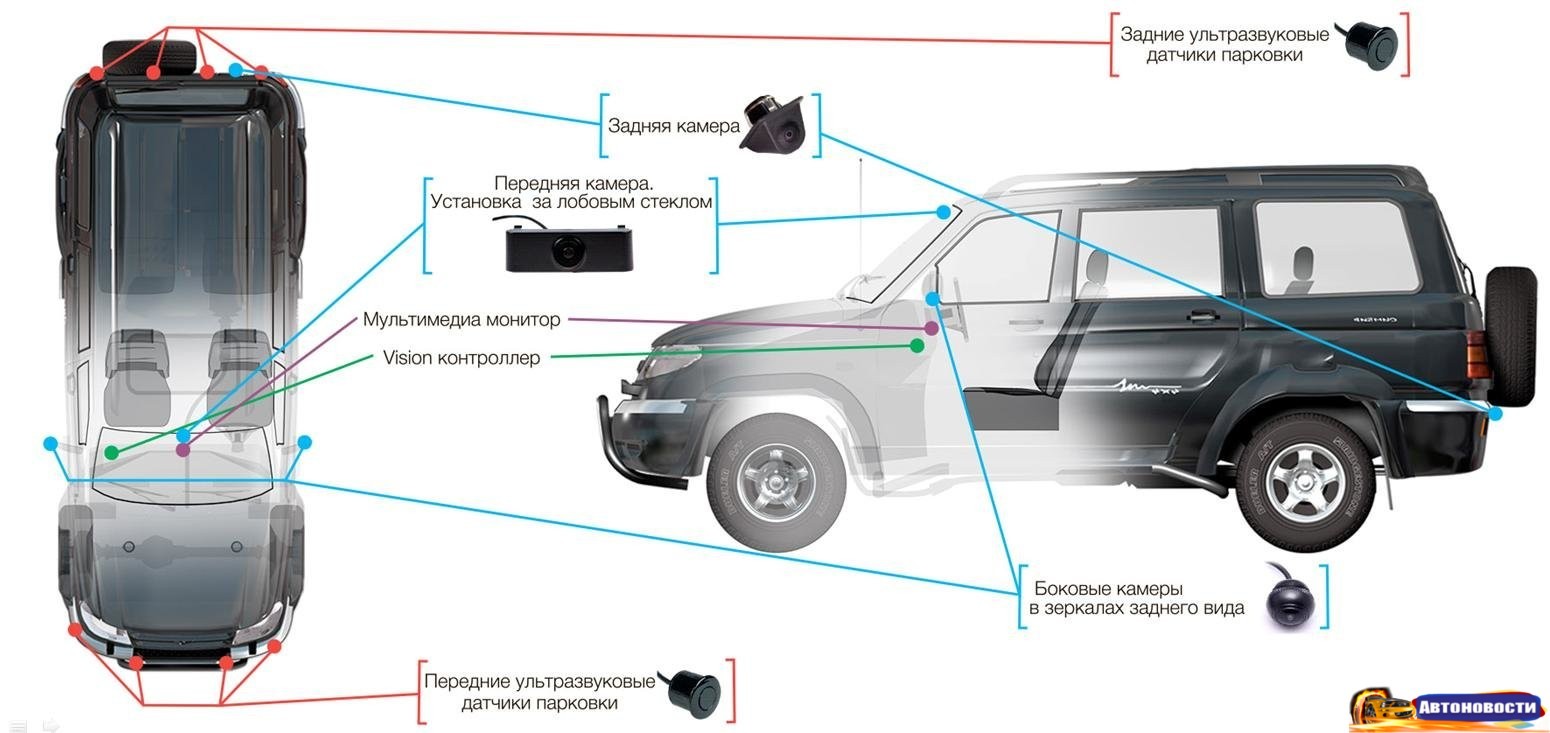 Задние ультразвуковые датчики парковки

Задняя камера

Передняя камера. Установка за лобовым стеклом

Мультимедиа монитор

Vision контроллер

Боковые камеры в зеркалах заднего вида

Передние ультразвуковые датчики парковки

Автоновости